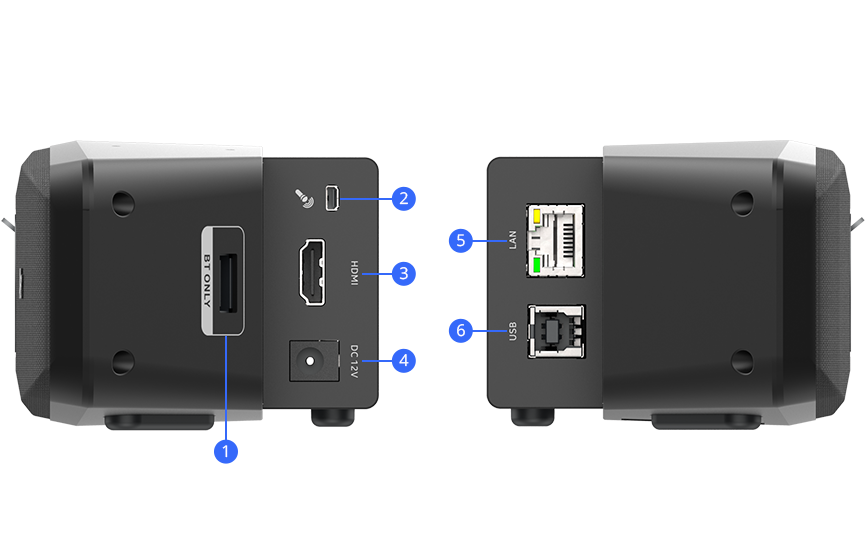 BT ONLY
2
HDMI
3
DC 12V
4
1
5
LAN
6
USB